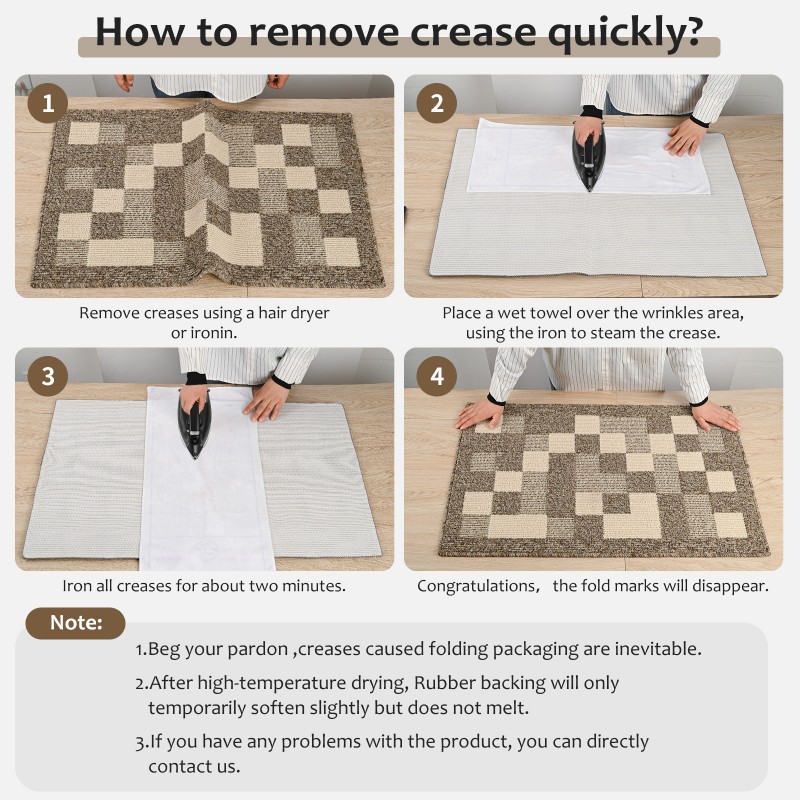 How to remove crease quickly?

1

Remove creases using a hair dryer or ironin.

2

Place a wet towel over the wrinkles area, using the iron to steam the crease.

3

Iron all creases for about two minutes.

4

Congratulations， the fold marks will disappear.

Note:

1.Beg your pardon ,creases caused folding packaging are inevitable.

2.After high-temperature drying, Rubber backing will only temporarily soften slightly but does not melt.

3.If you have any problems with the product, you can directly contact us.