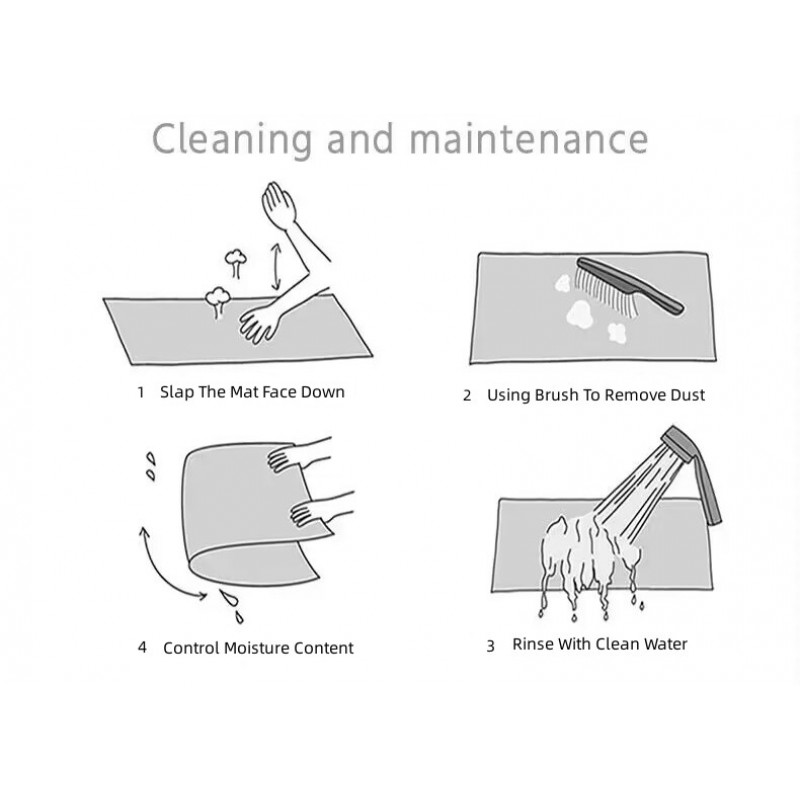 Cleaning and maintenance

1 Slap The Mat Face Down

2 Using Brush To Remove Dust

4 Control Moisture Content

3 Rinse With Clean Water